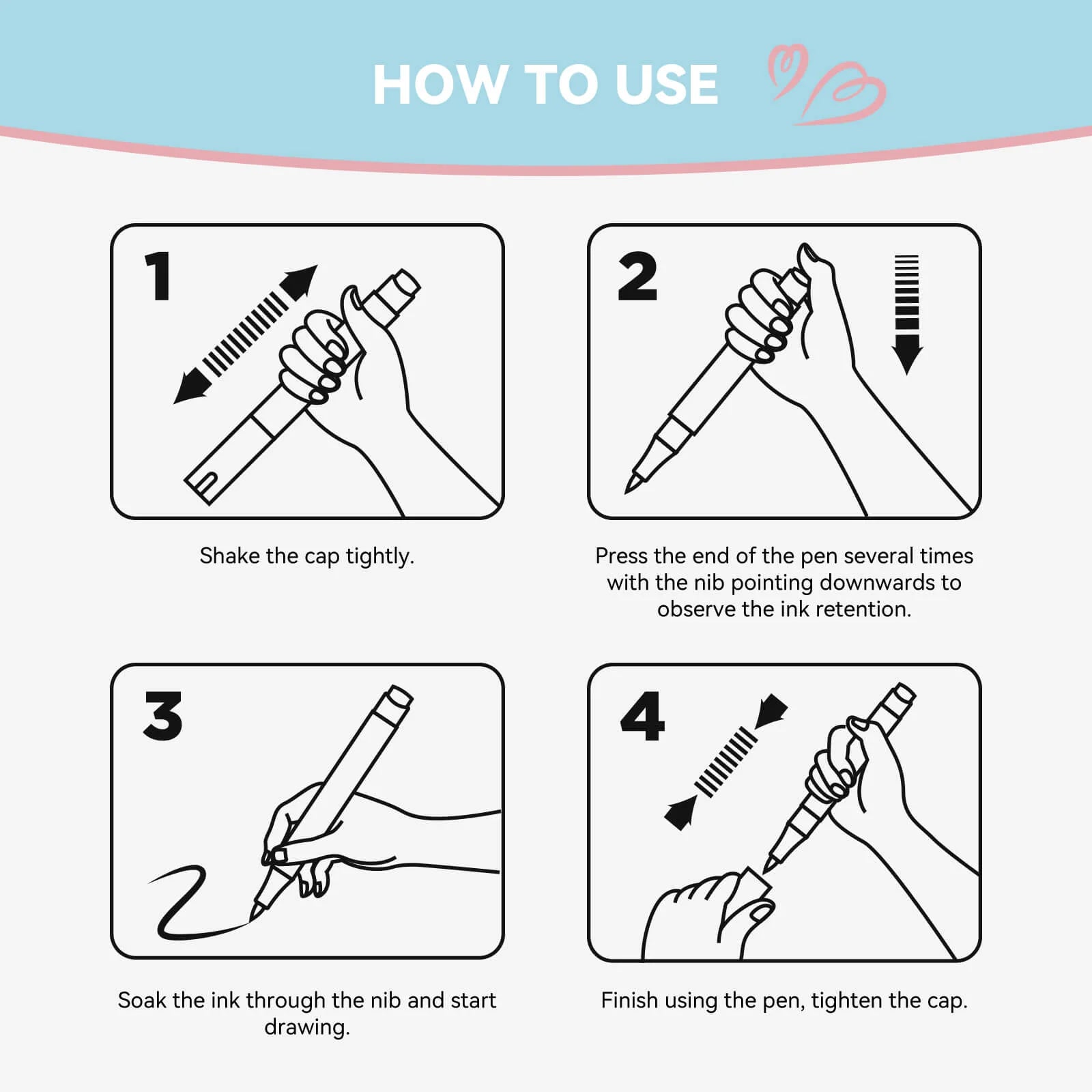 HOW TO USE

1

Shake the cap tightly.

2

Press the end of the pen several times with the nib pointing downwards to observe the ink retention.

3

Soak the ink through the nib and start drawing.

4

Finish using the pen, tighten the cap.